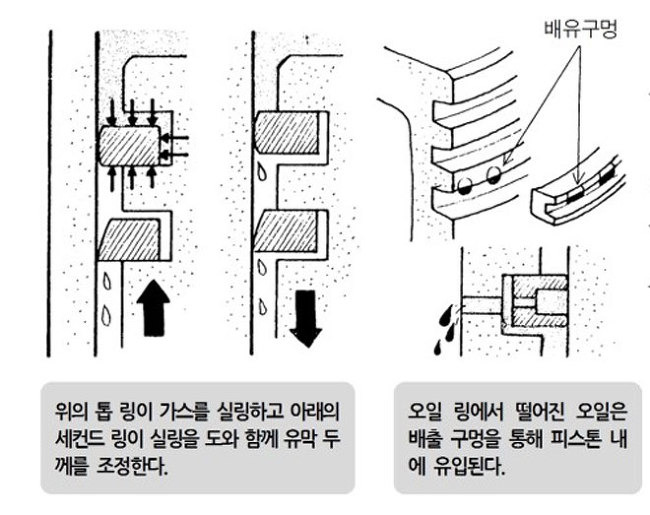 배유구멍

위의 톱 링이 가스를 실링하고 아래의 세컨드 링이 실링을 도와 함께 유막 두께를 조정한다.

오일 링에서 떨어진 오일은 배출 구멍을 통해 피스톤 내에 유입된다.