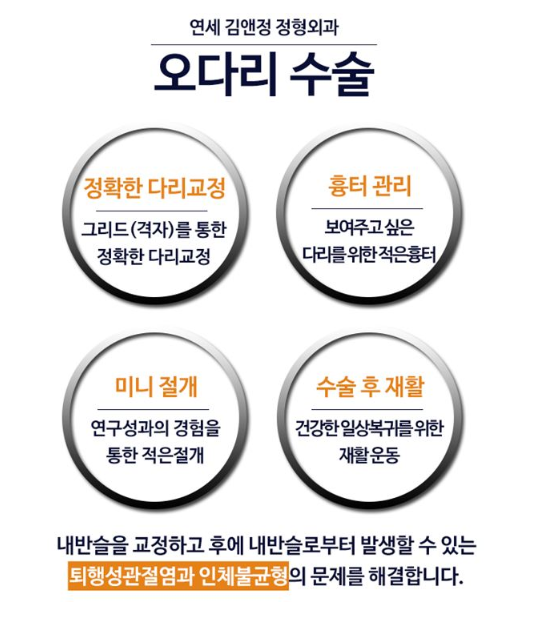 연세 김앤정 정형외과

오다리 수술

정확한 다리교정

그리드(격자)를 통한 정확한 다리교정

흉터 관리

보여주고 싶은 다리를 위한 적은흉터

미니 절개

연구성과의 경험을 통한 적은절개

수술 후 재활

건강한 일상복귀를 위한 재활 운동

내반슬을 교정하고 후에 내반슬로부터 발생할 수 있는 퇴행성관절염과 인체불균형의 문제를 해결합니다.