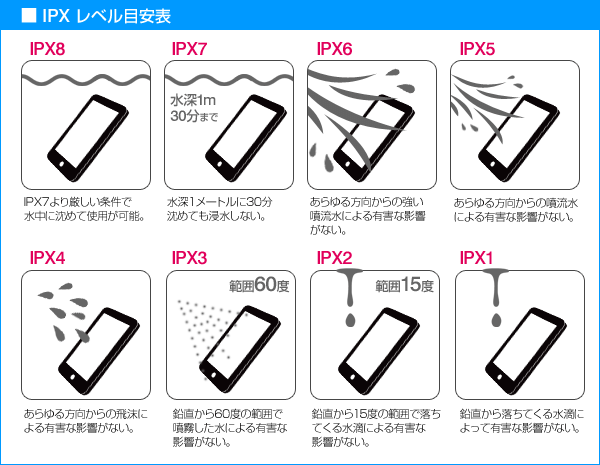 ■ IPX レベル目安表

IPX8

IPX7より厳しい条件で水中に沈めて使用が可能。

IPX7

水深1m
30分まで

水深1メートルに30分沈めても浸水しない。

IPX6

あらゆる方向からの強い噴流水による有害な影響がない。

IPX5

あらゆる方向からの噴流水による有害な影響がない。

IPX4

あらゆる方向からの飛沫による有害な影響がない。

IPX3

範囲60度

鉛直から60度の範囲で噴霧した水による有害な影響がない。

IPX2

範囲15度

鉛直から15度の範囲で落ちてくる水滴による有害な影響がない。

IPX1

鉛直から落ちてくる水滴によって有害な影響がない。