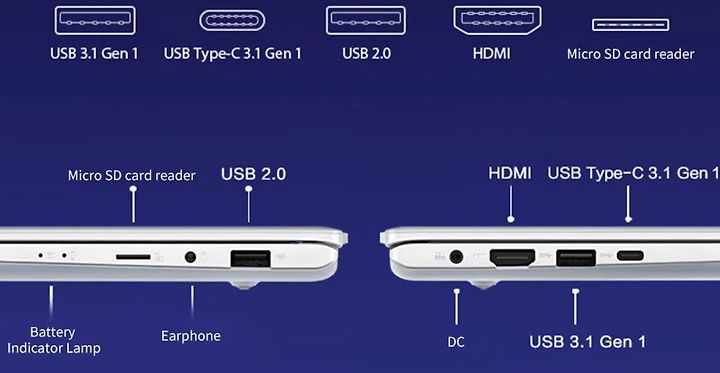 USB 3.1 Gen 1
USB Type-C 3.1 Gen 1
USB 2.0
HDMI
Micro SD card reader

Micro SD card reader
USB 2.0
HDMI
USB Type-C 3.1 Gen 1

Battery Indicator Lamp
Earphone
DC
USB 3.1 Gen 1