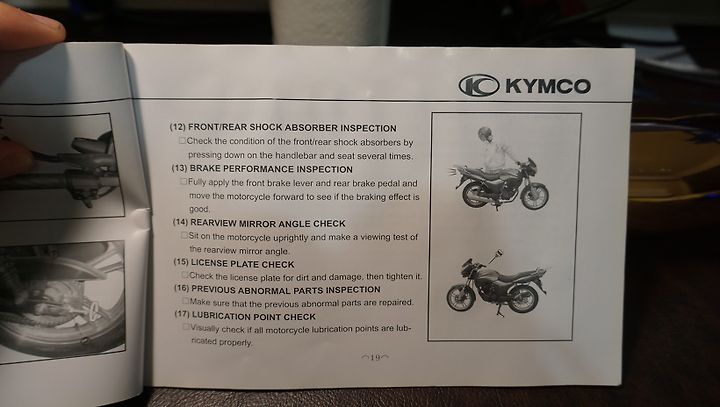 KYMCO

(12) FRONT/REAR SHOCK ABSORBER INSPECTION
□Check the condition of the front/rear shock absorbers by pressing down on the handlebar and seat several times.

(13) BRAKE PERFORMANCE INSPECTION
□Fully apply the front brake lever and rear brake pedal and move the motorcycle forward to see if the braking effect is good.

(14) REARVIEW MIRROR ANGLE CHECK
□Sit on the motorcycle uprightly and make a viewing test of the rearview mirror angle.

(15) LICENSE PLATE CHECK
□Check the license plate for dirt and damage, then tighten it.

(16) PREVIOUS ABNORMAL PARTS INSPECTION
□Make sure that the previous abnormal parts are repaired.

(17) LUBRICATION POINT CHECK
□Visually check if all motorcycle lubrication points are lubricated properly.

~19~