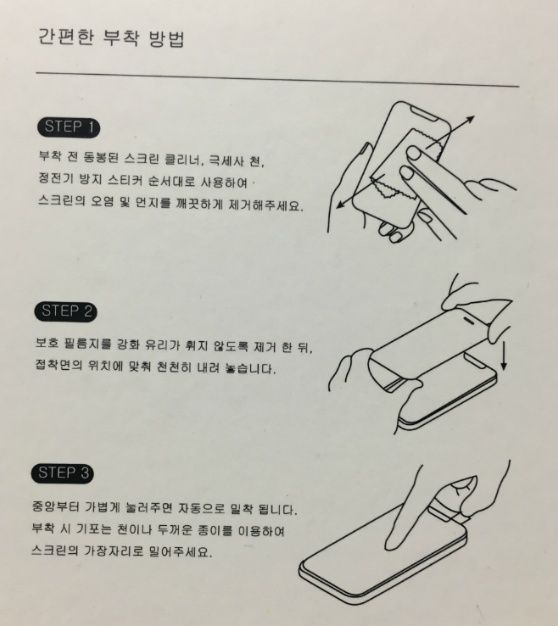 간편한 부착 방법

STEP 1

부착 전 동봉된 스크린 클리너, 극세사 천, 정전기 방지 스티커 순서대로 사용하여 스크린의 오염 및 먼지를 깨끗하게 제거해주세요.

STEP 2

보호 필름지를 강화 유리가 휘지 않도록 제거 한 뒤, 접착면의 위치에 맞춰 천천히 내려 놓습니다.

STEP 3

중앙부터 가볍게 눌러주면 자동으로 밀착 됩니다. 부착 시 기포는 천이나 두꺼운 종이를 이용하여 스크린의 가장자리로 밀어주세요.