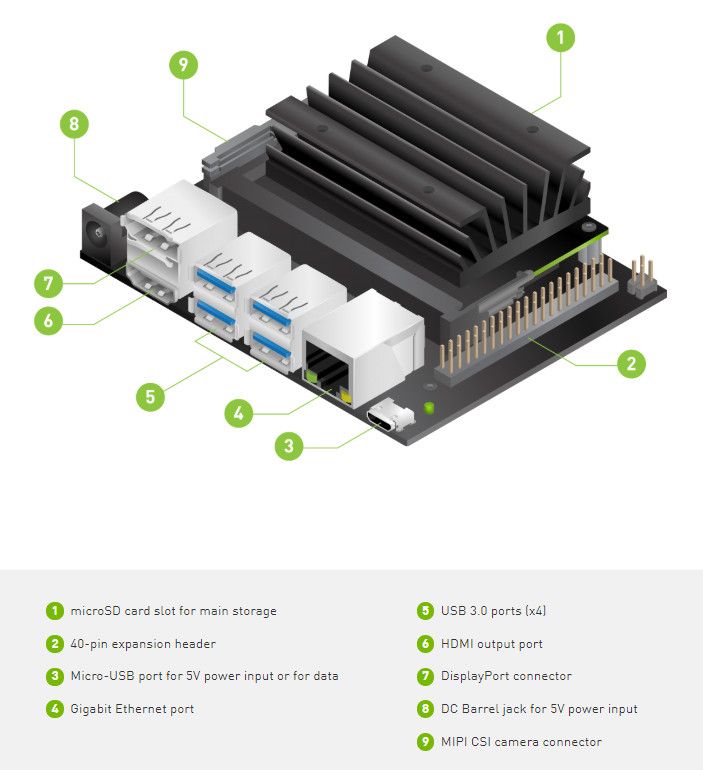 1
9
8
7
6
5
4
3
2

1 microSD card slot for main storage
2 40-pin expansion header
3 Micro-USB port for 5V power input or for data
4 Gigabit Ethernet port

5 USB 3.0 ports (x4)
6 HDMI output port
7 DisplayPort connector
8 DC Barrel jack for 5V power input
9 MIPI CSI camera connector