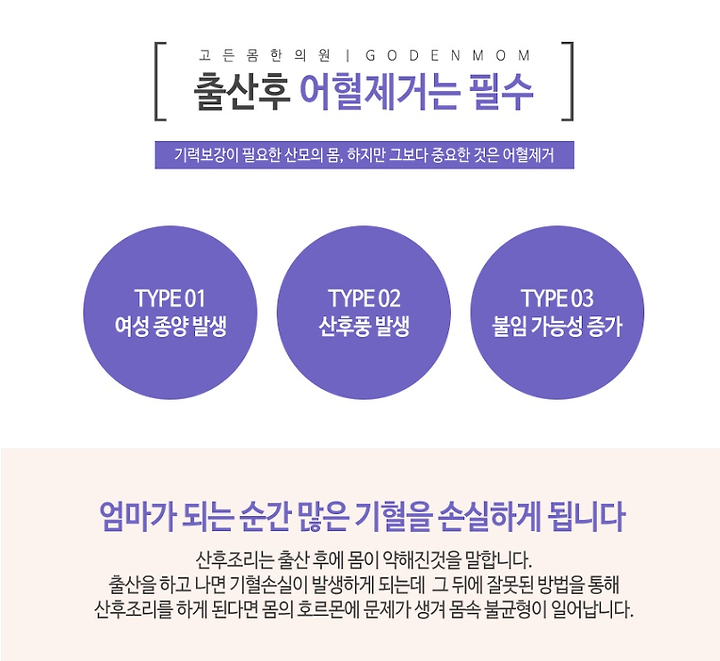 고든몸한의원 | GODENMOM
출산후 어혈제거는 필수

기력보강이 필요한 산모의 몸, 하지만 그보다 중요한 것은 어혈제거

TYPE 01
여성 종양 발생

TYPE 02
산후풍 발생

TYPE 03
불임 가능성 증가

엄마가 되는 순간 많은 기혈을 손실하게 됩니다

산후조리는 출산 후에 몸이 약해진것을 말합니다.
출산을 하고 나면 기혈손실이 발생하게 되는데 그 뒤에 잘못된 방법을 통해
산후조리를 하게 된다면 몸의 호르몬에 문제가 생겨 몸속 불균형이 일어납니다.