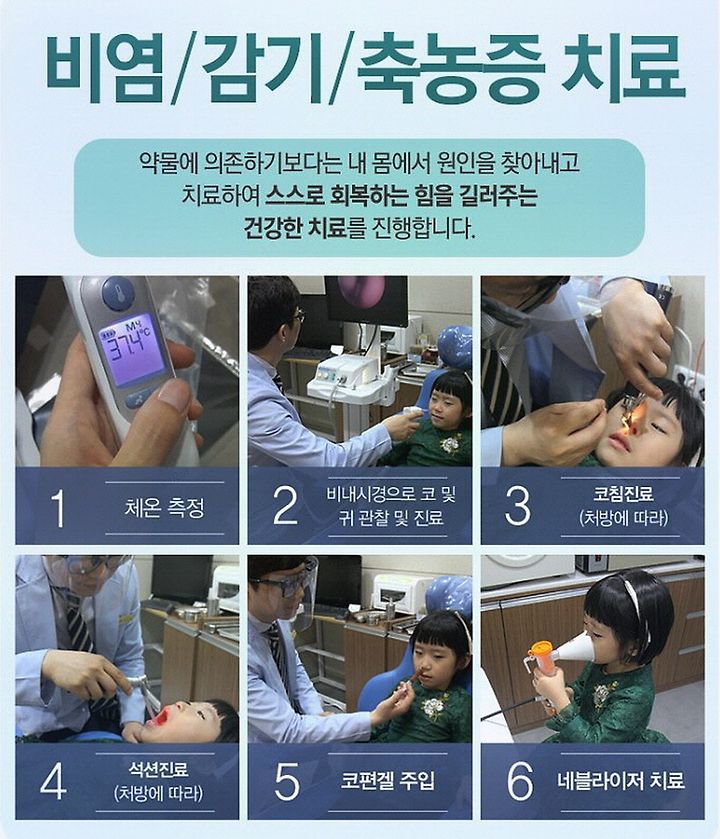 비염/감기/축농증 치료

약물에 의존하기보다는 내 몸에서 원인을 찾아내고 치료하여 스스로 회복하는 힘을 길러주는 건강한 치료를 진행합니다.

37.4°C

1 체온 측정

2 비내시경으로 코 및 귀 관찰 및 진료

3 코침진료 (처방에 따라)

4 석션진료 (처방에 따라)

5 코편겔 주입

6 네블라이저 치료