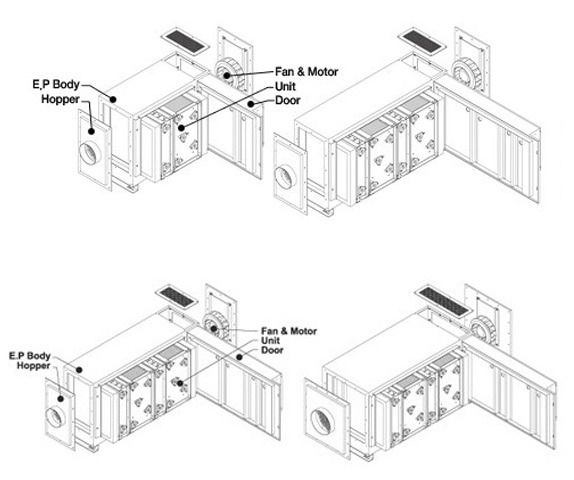 E.P Body
Hopper
Fan & Motor
Unit
Door

E.P Body
Hopper
Fan & Motor
Unit
Door