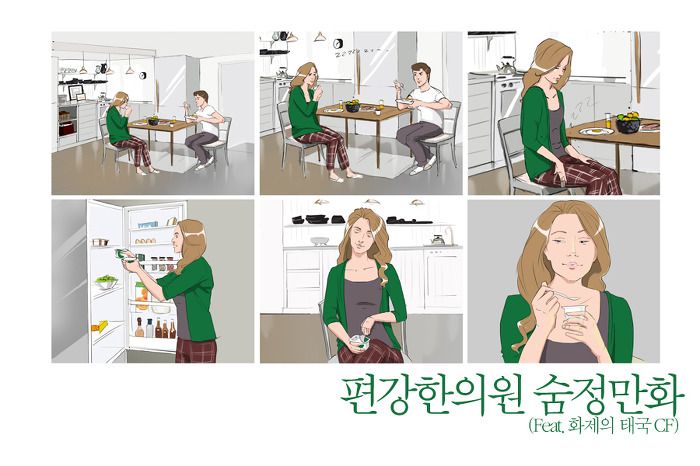 편강한의원 숨정만화
(Feat. 화제의 태국 CF)