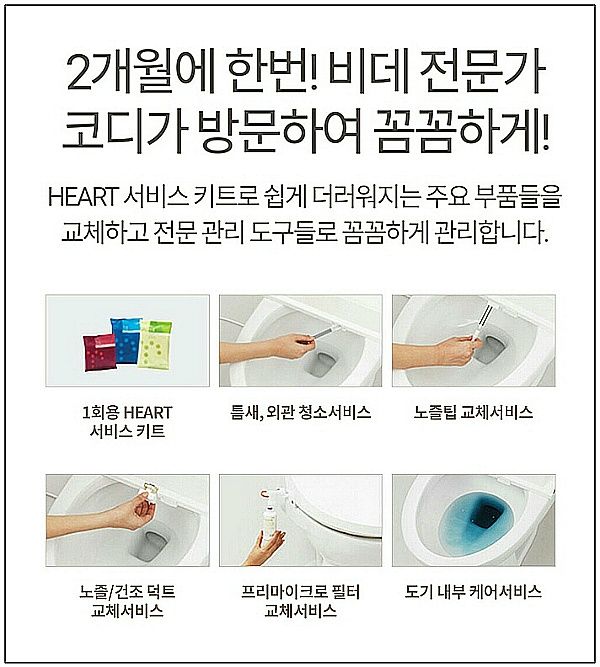 2개월에 한번! 비데 전문가 코디가 방문하여 꼼꼼하게!

HEART 서비스 키트로 쉽게 더러워지는 주요 부품들을 교체하고 전문 관리 도구들로 꼼꼼하게 관리합니다.

1회용 HEART 서비스 키트

틈새, 외관 청소서비스

노즐팁 교체서비스

노즐/건조 덕트 교체서비스

프리마이크로 필터 교체서비스

도기 내부 케어서비스