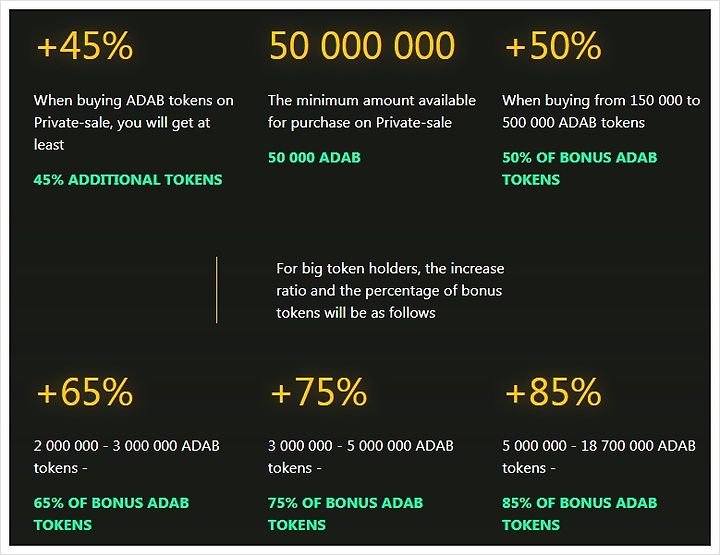 +45%

When buying ADAB tokens on Private-sale, you will get at least

45% ADDITIONAL TOKENS

50 000 000

The minimum amount available for purchase on Private-sale

50 000 ADAB

+50%

When buying from 150 000 to 500 000 ADAB tokens

50% OF BONUS ADAB TOKENS

For big token holders, the increase ratio and the percentage of bonus tokens will be as follows

+65%

2 000 000 - 3 000 000 ADAB tokens -

65% OF BONUS ADAB TOKENS

+75%

3 000 000 - 5 000 000 ADAB tokens -

75% OF BONUS ADAB TOKENS

+85%

5 000 000 - 18 700 000 ADAB tokens -

85% OF BONUS ADAB TOKENS