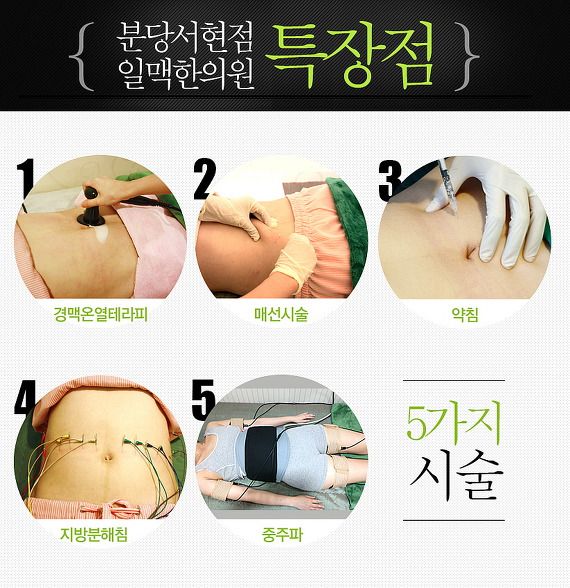 { 분당서현점 일맥한의원 특장점 }

1
경맥온열테라피

2
매선시술

3
약침

4
지방분해침

5
중주파

5가지 시술