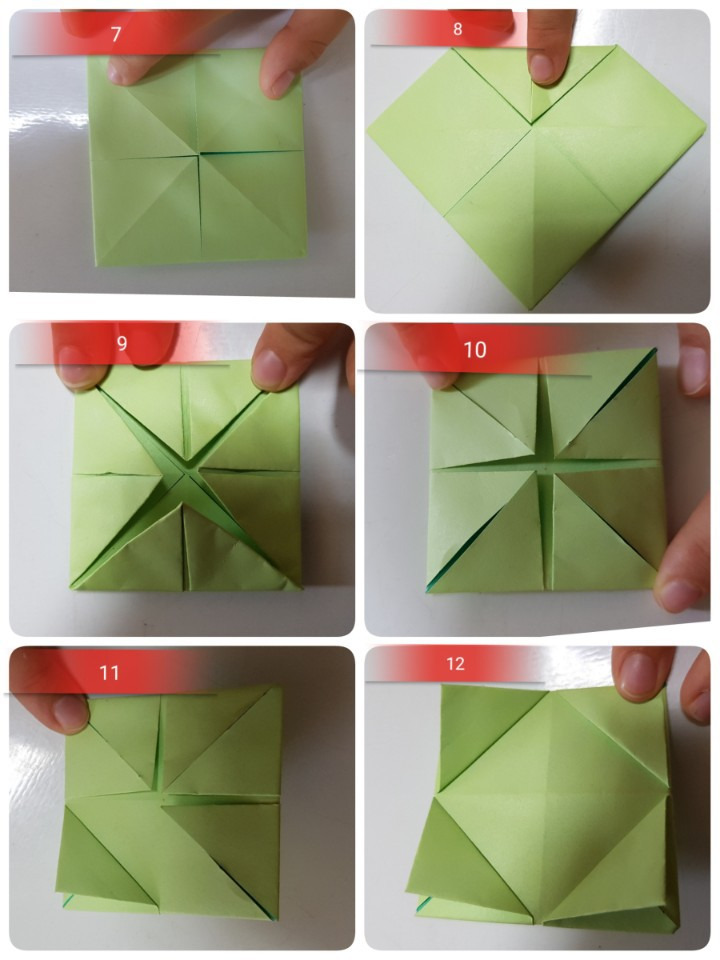 7

8

9

10

11

12