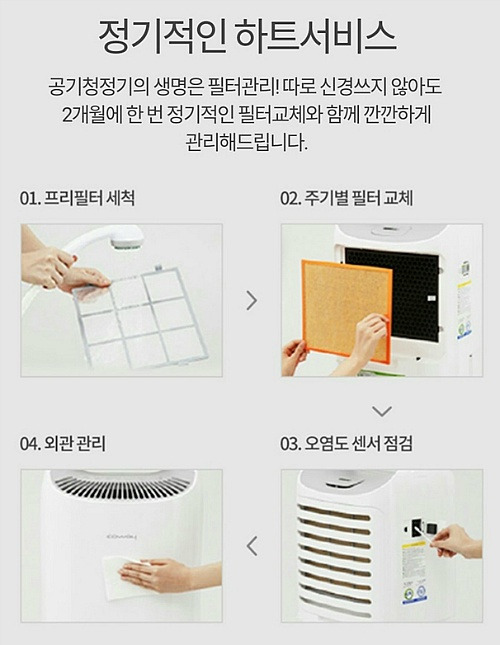 정기적인 하트서비스

공기청정기의 생명은 필터관리! 따로 신경쓰지 않아도 2개월에 한 번 정기적인 필터교체와 함께 깐깐하게 관리해드립니다.

01. 프리필터 세척

02. 주기별 필터 교체

04. 외관 관리

03. 오염도 센서 점검

COWAY