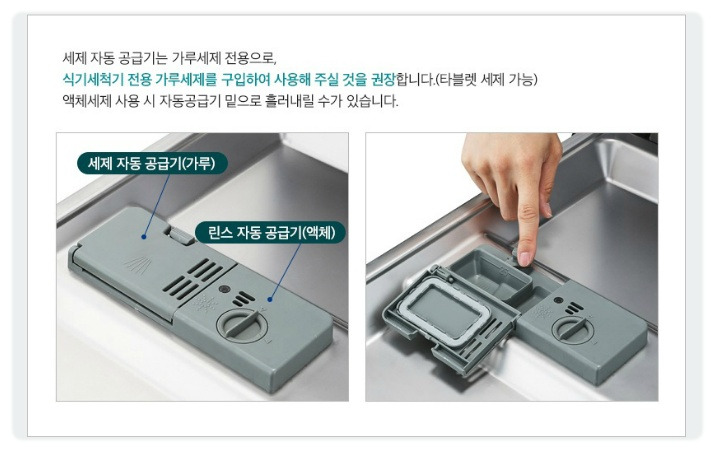 세제 자동 공급기는 가루세제 전용으로,
식기세척기 전용 가루세제를 구입하여 사용해 주실 것을 권장합니다.(타블렛 세제 가능)
액체세제 사용 시 자동공급기 밑으로 흘러내릴 수가 있습니다.

세제 자동 공급기(가루)

린스 자동 공급기(액체)