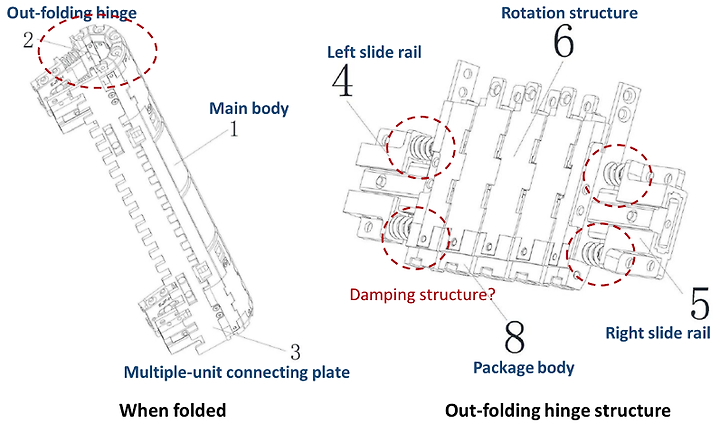 Out-folding hinge

2

Main body

1

3

Multiple-unit connecting plate

When folded

Rotation structure

6

Left slide rail

4

Damping structure?

8

Package body

5

Right slide rail

Out-folding hinge structure