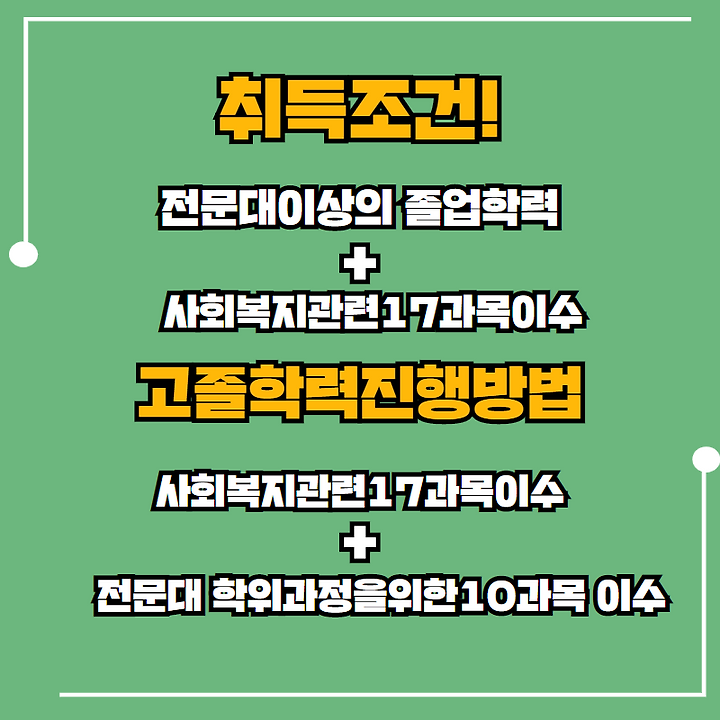 취득조건!

전문대이상의 졸업학력

+

사회복지관련17과목이수

고졸학력진행방법

사회복지관련17과목이수

+

전문대 학위과정을위한10과목 이수