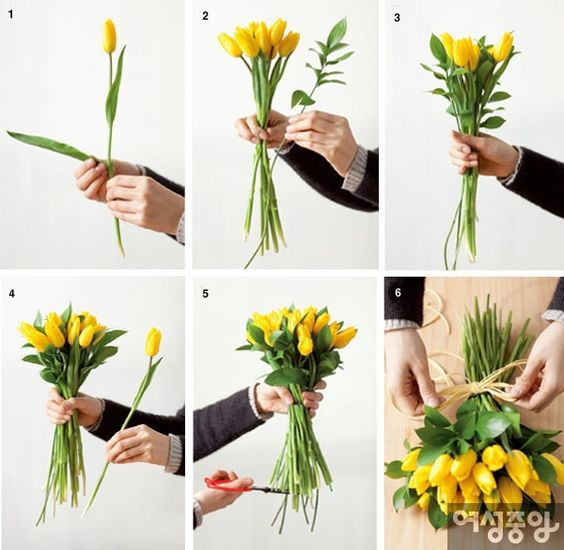 1

2

3

4

5

6

여성중앙