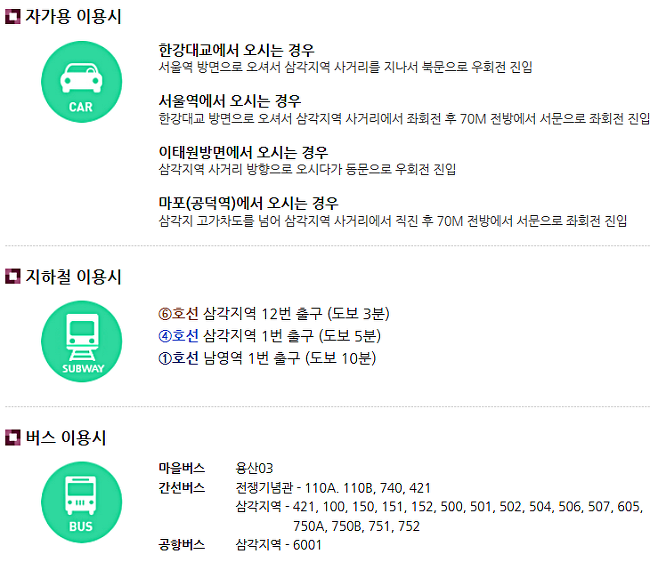 자가용 이용시

CAR

한강대교에서 오시는 경우
서울역 방면으로 오셔서 삼각지역 사거리를 지나서 북문으로 우회전 진입

서울역에서 오시는 경우
한강대교 방면으로 오셔서 삼각지역 사거리에서 좌회전 후 70M 전방에서 서문으로 좌회전 진입

이태원방면에서 오시는 경우
삼각지역 사거리 방향으로 오시다가 동문으로 우회전 진입

마포(공덕역)에서 오시는 경우
삼각지 고가차도를 넘어 삼각지역 사거리에서 직진 후 70M 전방에서 서문으로 좌회전 진입

지하철 이용시

SUBWAY

⑥호선 삼각지역 12번 출구 (도보 3분)
④호선 삼각지역 1번 출구 (도보 5분)
①호선 남영역 1번 출구 (도보 10분)

버스 이용시

BUS

마을버스 용산03
간선버스 전쟁기념관 - 110A. 110B, 740, 421
삼각지역 - 421, 100, 150, 151, 152, 500, 501, 502, 504, 506, 507, 605, 750A, 750B, 751, 752
공항버스 삼각지역 - 6001