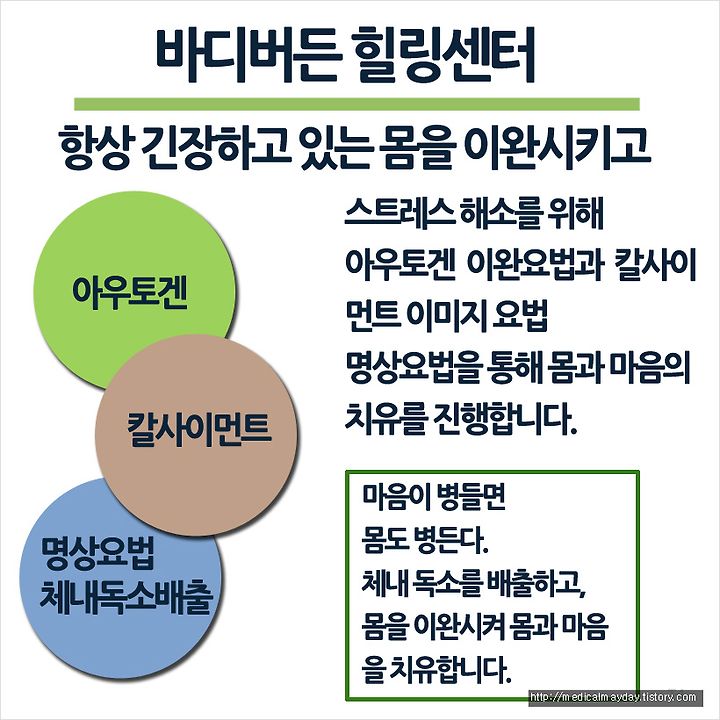 바디버든 힐링센터

항상 긴장하고 있는 몸을 이완시키고

아우토겐

칼사이먼트

명상요법
체내독소배출

스트레스 해소를 위해 아우토겐 이완요법과 칼사이먼트 이미지 요법 명상요법을 통해 몸과 마음의 치유를 진행합니다.

마음이 병들면
몸도 병든다.
체내 독소를 배출하고,
몸을 이완시켜 몸과 마음을 치유합니다.

http://medicalmayday.tistory.com