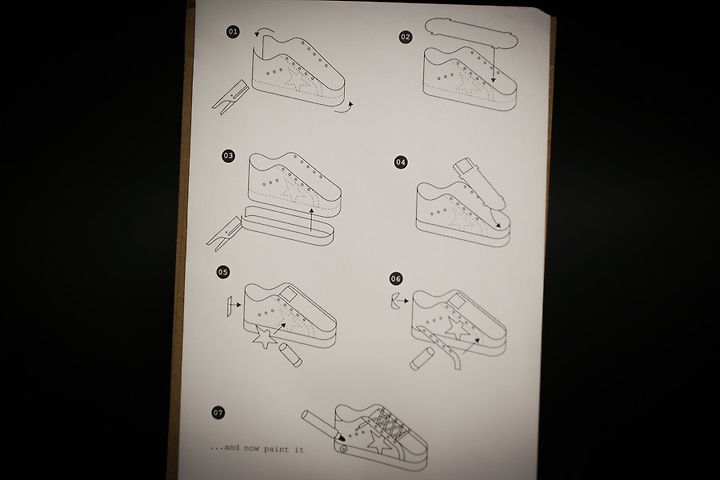 01

02

03

04

05

06

07

...and now paint it