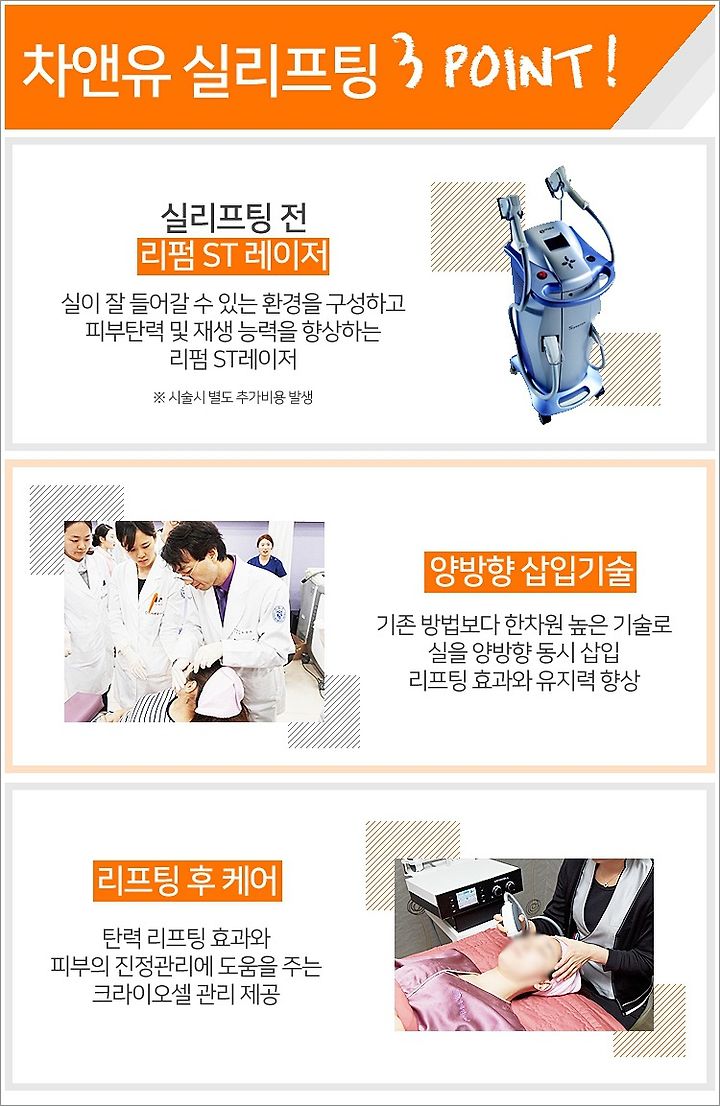 차앤유 실리프팅 3 POINT !

실리프팅 전
리펌 ST 레이저

실이 잘 들어갈 수 있는 환경을 구성하고 피부탄력 및 재생 능력을 향상하는 리펌 ST레이저

※ 시술시 별도 추가비용 발생

양방향 삽입기술

기존 방법보다 한차원 높은 기술로 실을 양방향 동시 삽입 리프팅 효과와 유지력 향상

리프팅 후 케어

탄력 리프팅 효과와 피부의 진정관리에 도움을 주는 크라이오셀 관리 제공