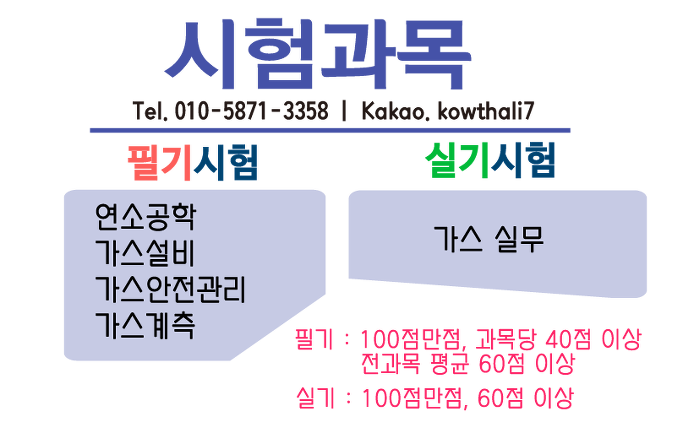 시험과목

Tel. 010-5871-3358 | Kakao. kowthali7

필기시험

연소공학
가스설비
가스안전관리
가스계측

실기시험

가스 실무

필기 : 100점만점, 과목당 40점 이상
전과목 평균 60점 이상

실기 : 100점만점, 60점 이상