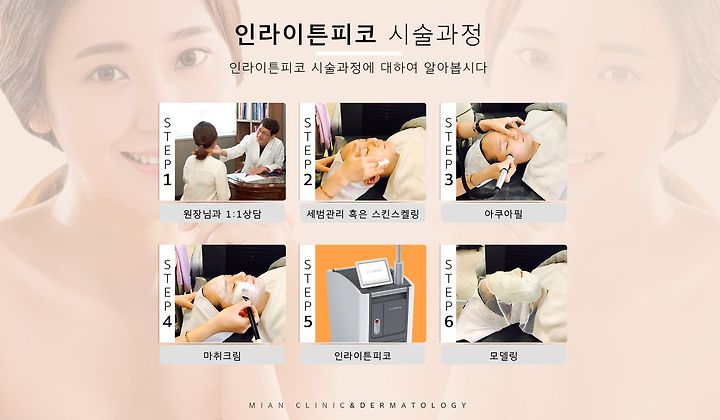 인라이튼피코 시술과정

인라이튼피코 시술과정에 대하여 알아봅시다

STEP 1

원장님과 1:1상담

STEP 2

세범관리 혹은 스킨스켈링

STEP 3

아쿠아필

STEP 4

마취크림

STEP 5

인라이튼피코

STEP 6

모델링

MIAN CLINIC&DERMATOLOGY