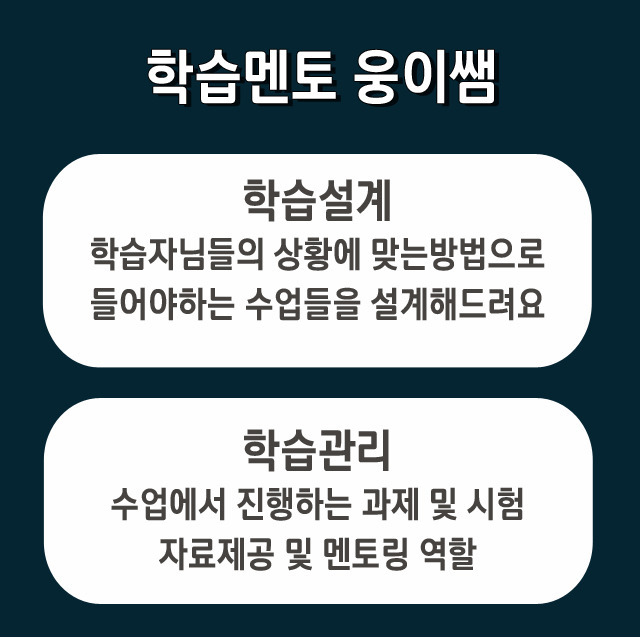 학습멘토 웅이쌤

학습설계
학습자님들의 상황에 맞는방법으로 들어야하는 수업들을 설계해드려요

학습관리
수업에서 진행하는 과제 및 시험 자료제공 및 멘토링 역할