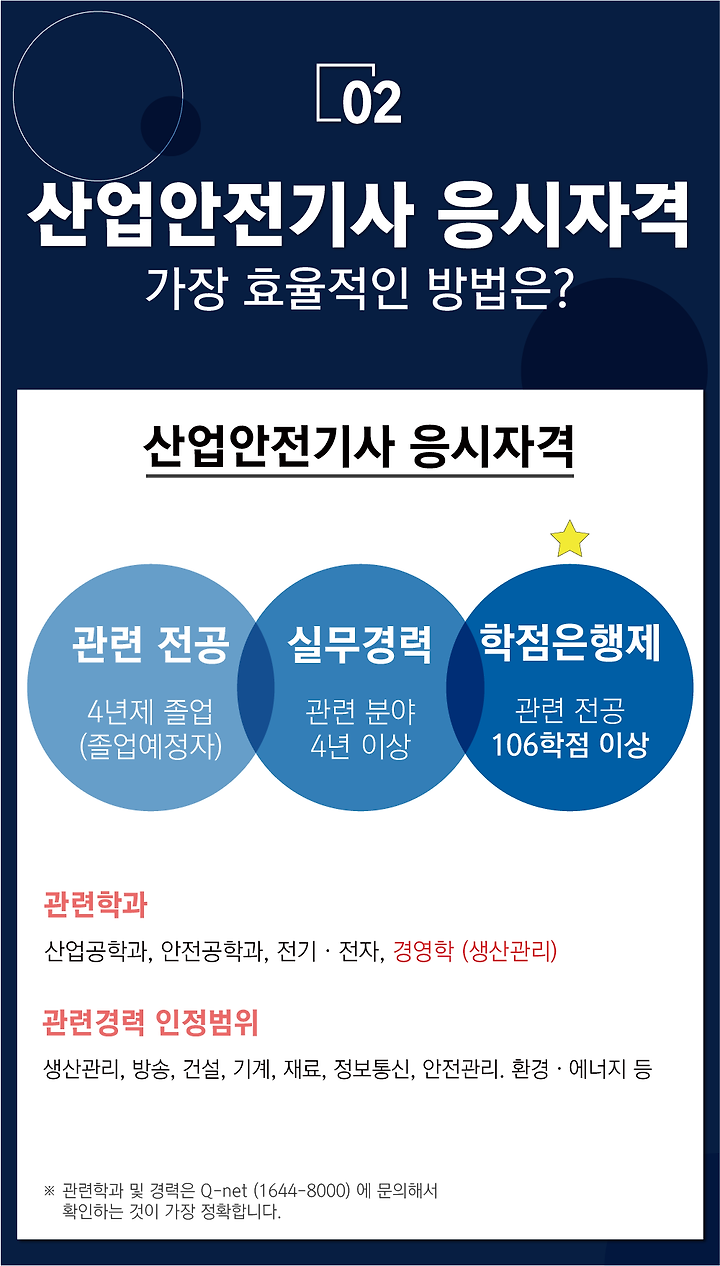 02

산업안전기사 응시자격

가장 효율적인 방법은?

산업안전기사 응시자격

관련 전공

4년제 졸업
(졸업예정자)

실무경력

관련 분야
4년 이상

학점은행제

관련 전공
106학점 이상

관련학과

산업공학과, 안전공학과, 전기 · 전자, 경영학 (생산관리)

관련경력 인정범위

생산관리, 방송, 건설, 기계, 재료, 정보통신, 안전관리. 환경 · 에너지 등

※ 관련학과 및 경력은 Q-net (1644-8000) 에 문의해서 확인하는 것이 가장 정확합니다.