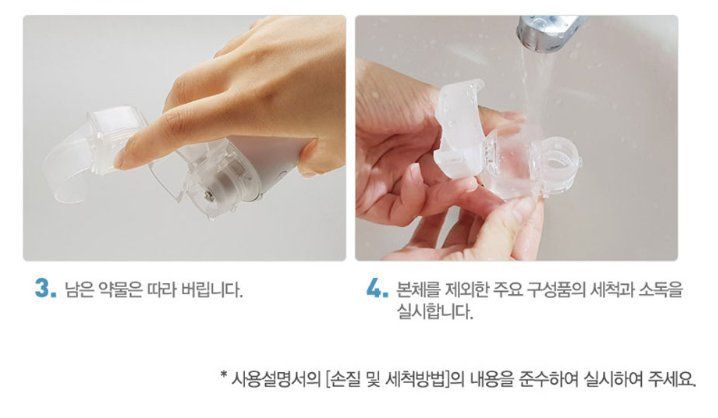 3. 남은 약물은 따라 버립니다.

4. 본체를 제외한 주요 구성품의 세척과 소독을 실시합니다.

* 사용설명서의 [손질 및 세척방법]의 내용을 준수하여 실시하여 주세요.