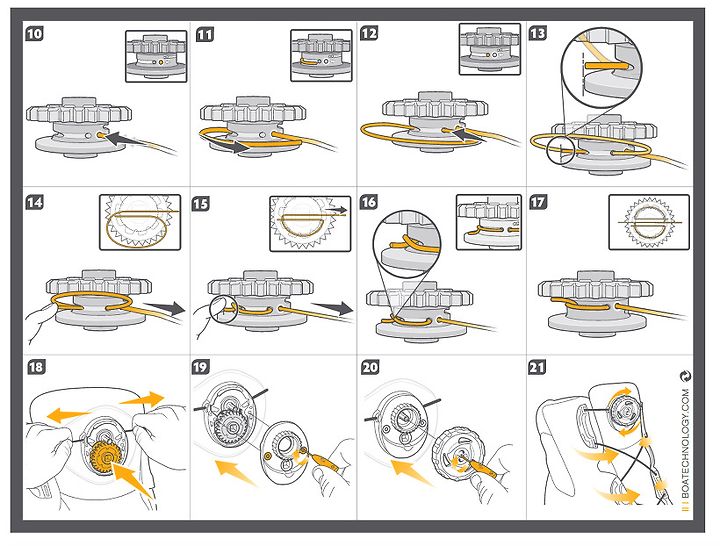 10

11

12

13

14

15

16

17

18

19

20

21

BOATECHNOLOGY.COM