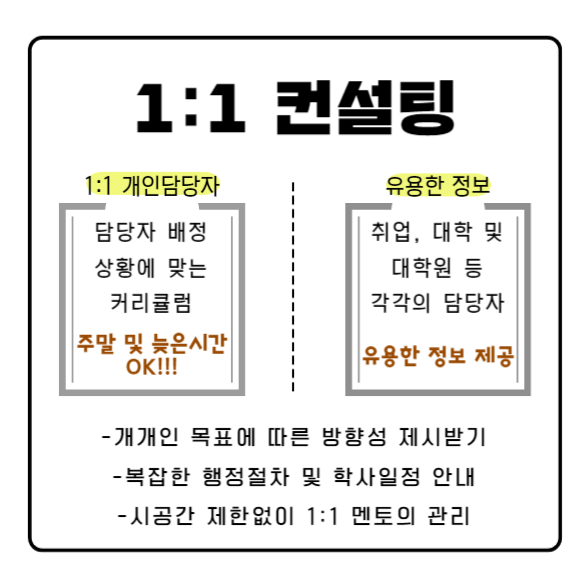 1:1 컨설팅

1:1 개인담당자

담당자 배정
상황에 맞는
커리큘럼

주말 및 늦은시간 OK!!!

유용한 정보

취업, 대학 및
대학원 등
각각의 담당자

유용한 정보 제공

-개개인 목표에 따른 방향성 제시받기

-복잡한 행정절차 및 학사일정 안내

-시공간 제한없이 1:1 멘토의 관리