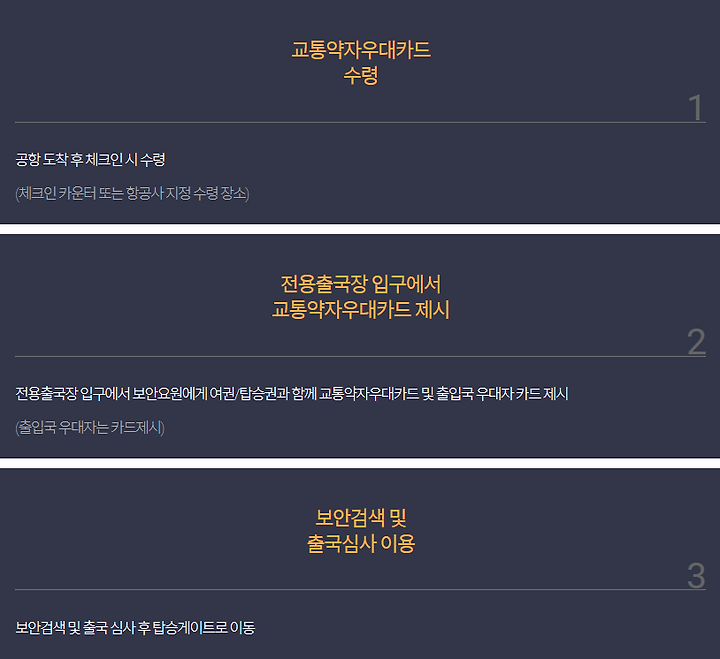 교통약자우대카드
수령

1

공항 도착 후 체크인 시 수령

(체크인 카운터 또는 항공사 지정 수령 장소)

전용출국장 입구에서
교통약자우대카드 제시

2

전용출국장 입구에서 보안요원에게 여권/탑승권과 함께 교통약자우대카드 및 출입국 우대자 카드 제시

(출입국 우대자는 카드제시)

보안검색 및
출국심사 이용

3

보안검색 및 출국 심사 후 탑승게이트로 이동