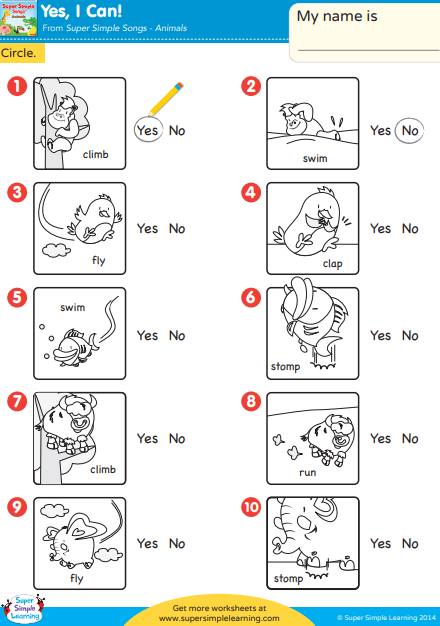 Super Simple Songs Animals

Yes, I Can!

From Super Simple Songs - Animals

My name is

Circle.

1 climb Yes No

2 swim Yes No

3 fly Yes No

4 clap Yes No

5 swim Yes No

6 stomp Yes No

7 climb Yes No

8 run Yes No

9 fly Yes No

10 stomp Yes No

Super Simple Learning

Get more worksheets at www.supersimplelearning.com

© Super Simple Learning 2014