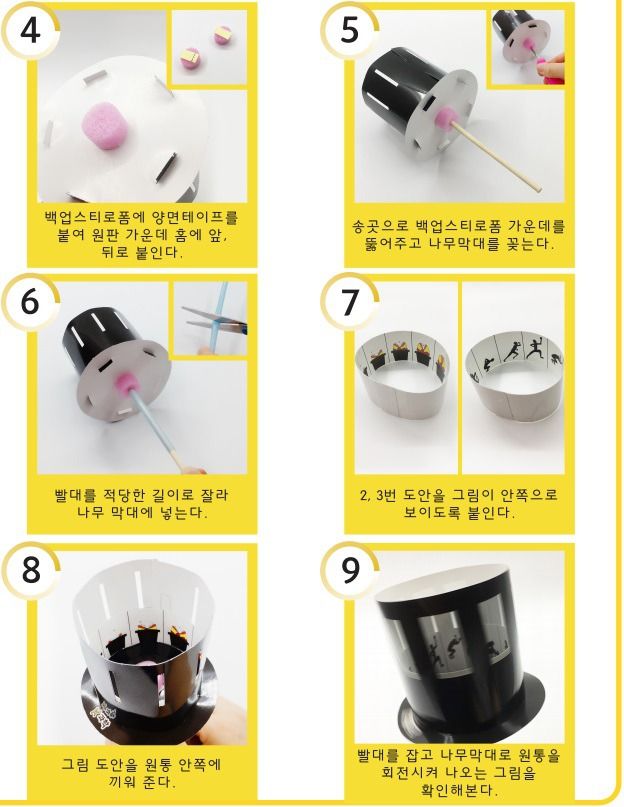 4

백업스티로폼에 양면테이프를 붙여 원판 가운데 홈에 앞, 뒤로 붙인다.

5

송곳으로 백업스티로폼 가운데를 뚫어주고 나무막대를 꽂는다.

6

빨대를 적당한 길이로 잘라 나무 막대에 넣는다.

7

2, 3번 도안을 그림이 안쪽으로 보이도록 붙인다.

8

그림 도안을 원통 안쪽에 끼워 준다.

9

빨대를 잡고 나무막대로 원통을 회전시켜 나오는 그림을 확인해본다.