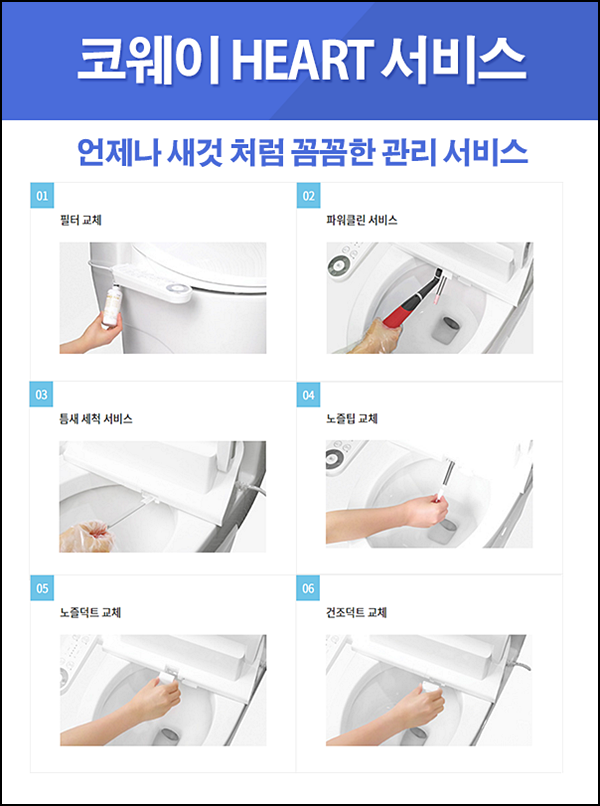 코웨이 HEART 서비스

언제나 새것 처럼 꼼꼼한 관리 서비스

01
필터 교체

02
파워클린 서비스

03
틈새 세척 서비스

04
노즐팁 교체

05
노즐덕트 교체

06
건조덕트 교체