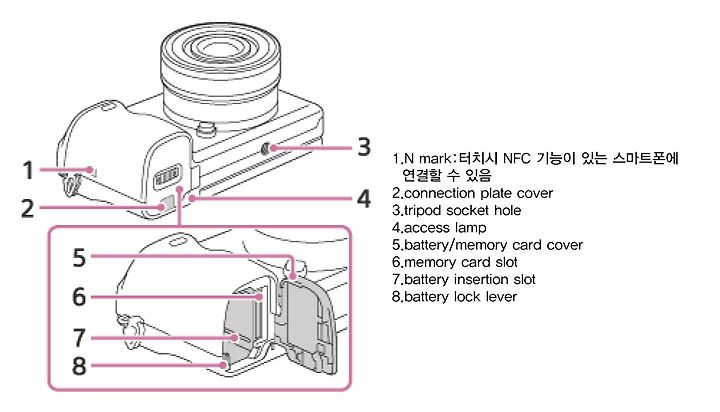 1
2
3
4
5
6
7
8

1.N mark:터치시 NFC 기능이 있는 스마트폰에 연결할 수 있음
2.connection plate cover
3.tripod socket hole
4.access lamp
5.battery/memory card cover
6.memory card slot
7.battery insertion slot
8.battery lock lever