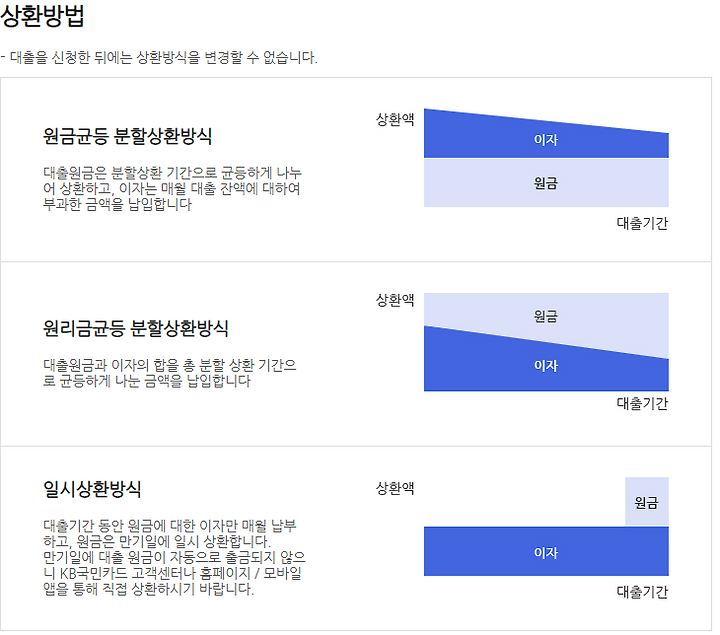 상환방법

- 대출을 신청한 뒤에는 상환방식을 변경할 수 없습니다.

원금균등 분할상환방식

대출원금은 분할상환 기간으로 균등하게 나누어 상환하고, 이자는 매월 대출 잔액에 대하여 부과한 금액을 납입합니다

상환액
이자
원금
대출기간

원리금균등 분할상환방식

대출원금과 이자의 합을 총 분할 상환 기간으로 균등하게 나눈 금액을 납입합니다

상환액
원금
이자
대출기간

일시상환방식

대출기간 동안 원금에 대한 이자만 매월 납부하고, 원금은 만기일에 일시 상환합니다.
만기일에 대출 원금이 자동으로 출금되지 않으니 KB국민카드 고객센터나 홈페이지 / 모바일 앱을 통해 직접 상환하시기 바랍니다.

상환액
원금
이자
대출기간