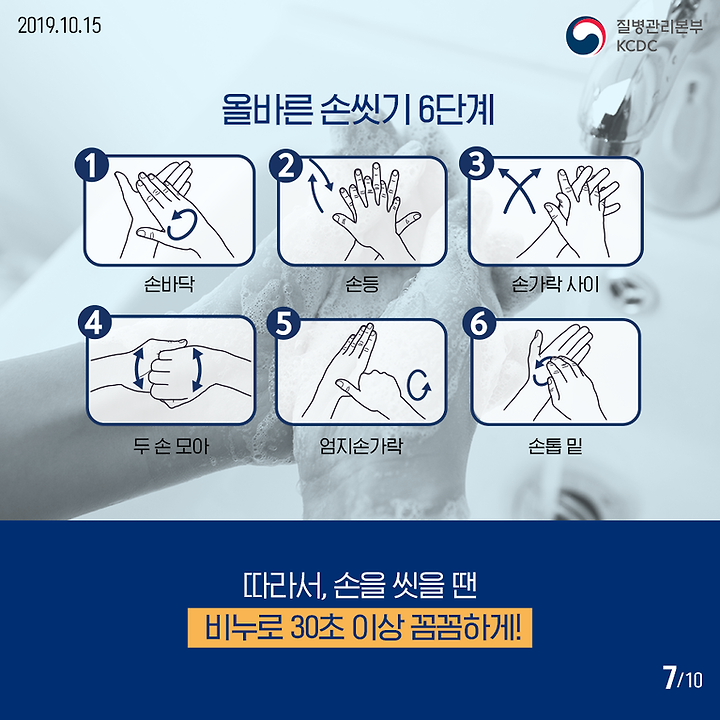 2019.10.15

질병관리본부
KCDC

올바른 손씻기 6단계

1
손바닥

2
손등

3
손가락 사이

4
두 손 모아

5
엄지손가락

6
손톱 밑

따라서, 손을 씻을 땐
비누로 30초 이상 꼼꼼하게!

7/10