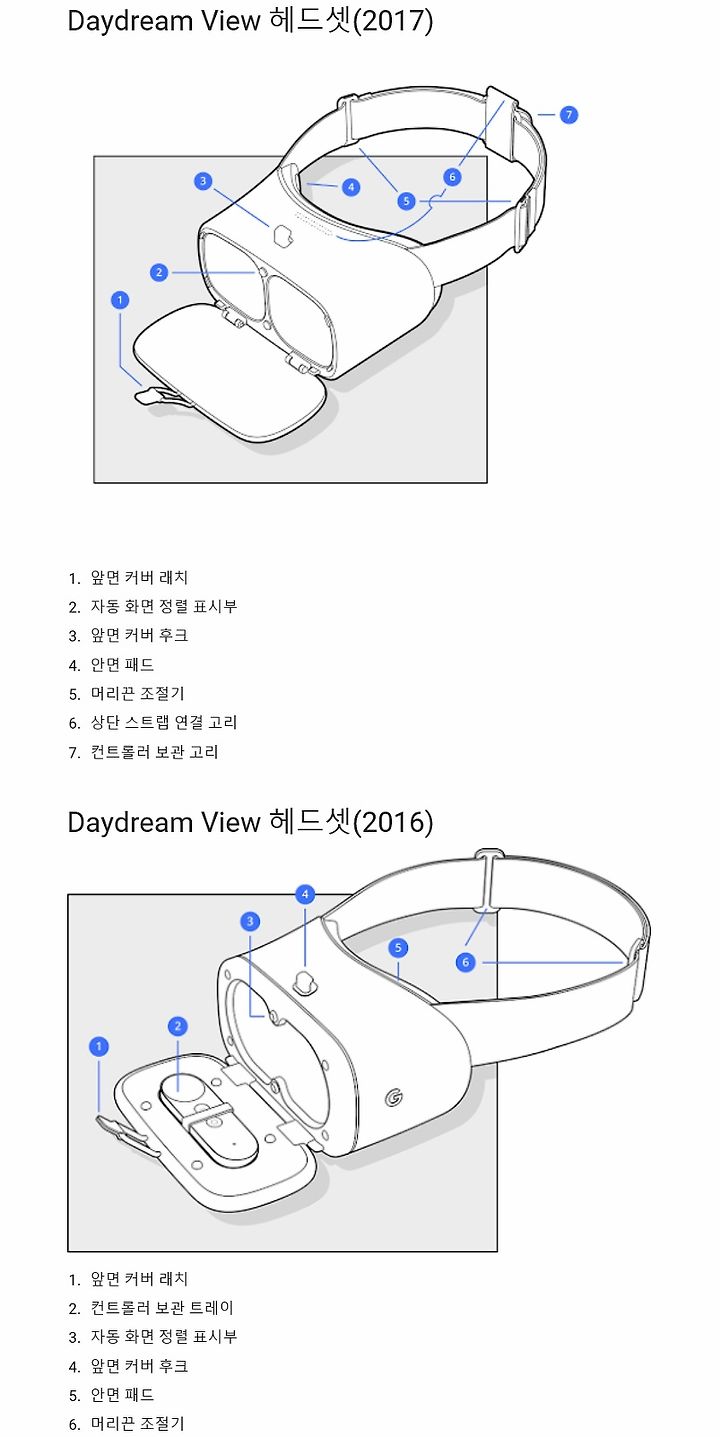 Daydream View 헤드셋(2017)

3
4
5
6
7
2
1

1. 앞면 커버 래치
2. 자동 화면 정렬 표시부
3. 앞면 커버 후크
4. 안면 패드
5. 머리끈 조절기
6. 상단 스트랩 연결 고리
7. 컨트롤러 보관 고리

Daydream View 헤드셋(2016)

4
3
5
6
2
1

1. 앞면 커버 래치
2. 컨트롤러 보관 트레이
3. 자동 화면 정렬 표시부
4. 앞면 커버 후크
5. 안면 패드
6. 머리끈 조절기