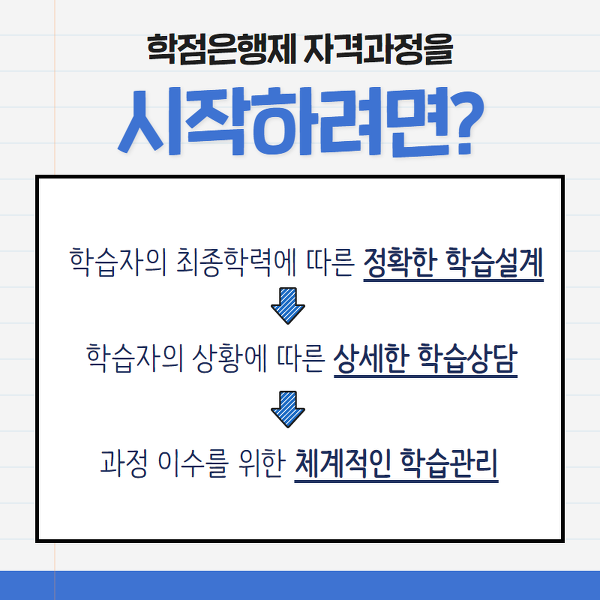 학점은행제 자격과정을

시작하려면?

학습자의 최종학력에 따른 정확한 학습설계

학습자의 상황에 따른 상세한 학습상담

과정 이수를 위한 체계적인 학습관리