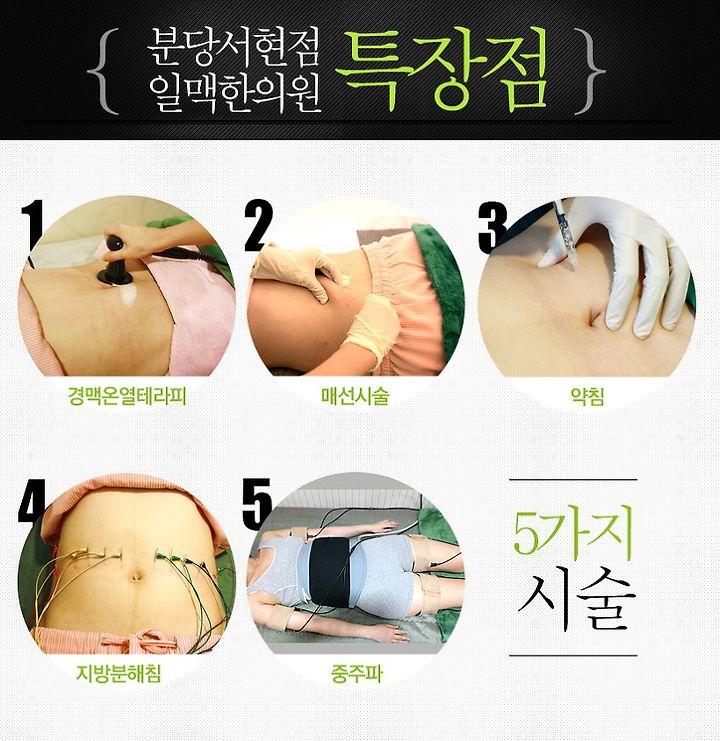 { 분당서현점 일맥한의원 특장점 }

1
경맥온열테라피

2
매선시술

3
약침

4
지방분해침

5
중주파

5가지 시술