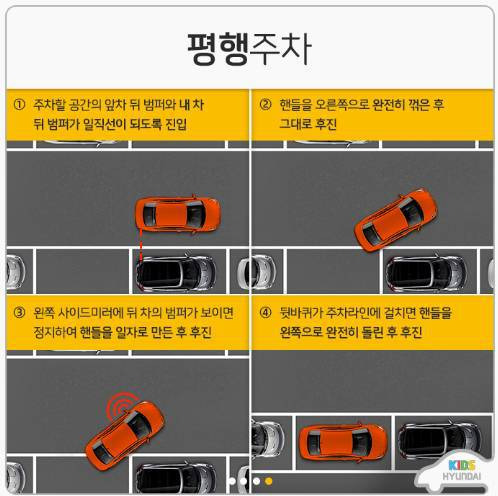 평행주차

① 주차할 공간의 앞차 뒤 범퍼와 내 차 뒤 범퍼가 일직선이 되도록 진입

② 핸들을 오른쪽으로 완전히 꺾은 후 그대로 후진

③ 왼쪽 사이드미러에 뒤 차의 범퍼가 보이면 정지하여 핸들을 일자로 만든 후 후진

④ 뒷바퀴가 주차라인에 걸치면 핸들을 왼쪽으로 완전히 돌린 후 후진

KIDS HYUNDAI