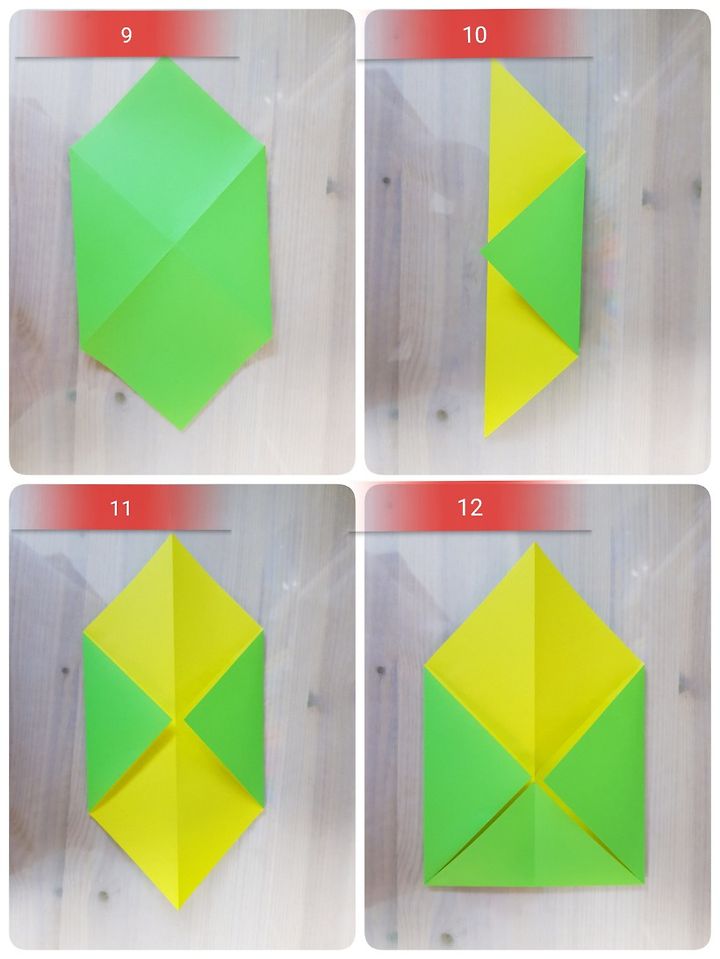 9

10

11

12