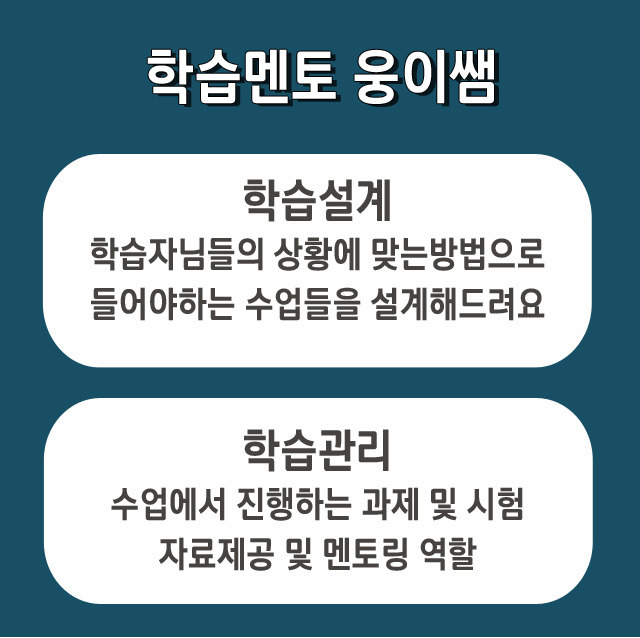 학습멘토 웅이쌤

학습설계
학습자님들의 상황에 맞는방법으로
들어야하는 수업들을 설계해드려요

학습관리
수업에서 진행하는 과제 및 시험
자료제공 및 멘토링 역할