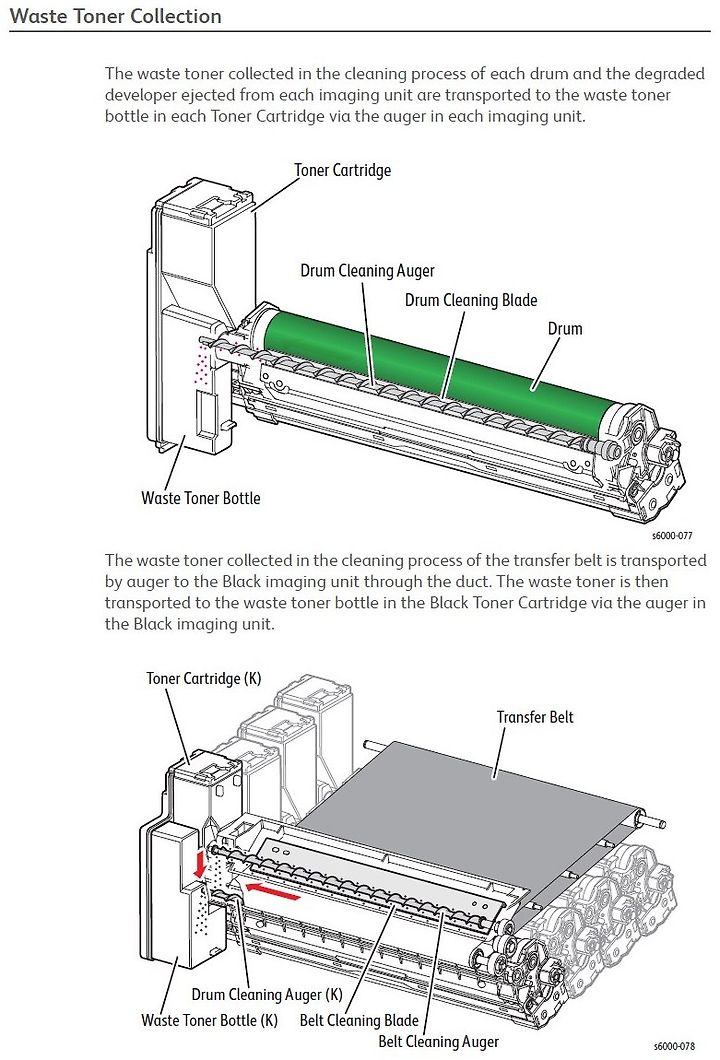 Waste Toner Collection

The waste toner collected in the cleaning process of each drum and the degraded developer ejected from each imaging unit are transported to the waste toner bottle in each Toner Cartridge via the auger in each imaging unit.

Toner Cartridge

Drum Cleaning Auger

Drum Cleaning Blade

Drum

Waste Toner Bottle

s6000-077

The waste toner collected in the cleaning process of the transfer belt is transported by auger to the Black imaging unit through the duct. The waste toner is then transported to the waste toner bottle in the Black Toner Cartridge via the auger in the Black imaging unit.

Toner Cartridge (K)

Transfer Belt

Drum Cleaning Auger (K)

Waste Toner Bottle (K)

Belt Cleaning Blade

Belt Cleaning Auger

s6000-078