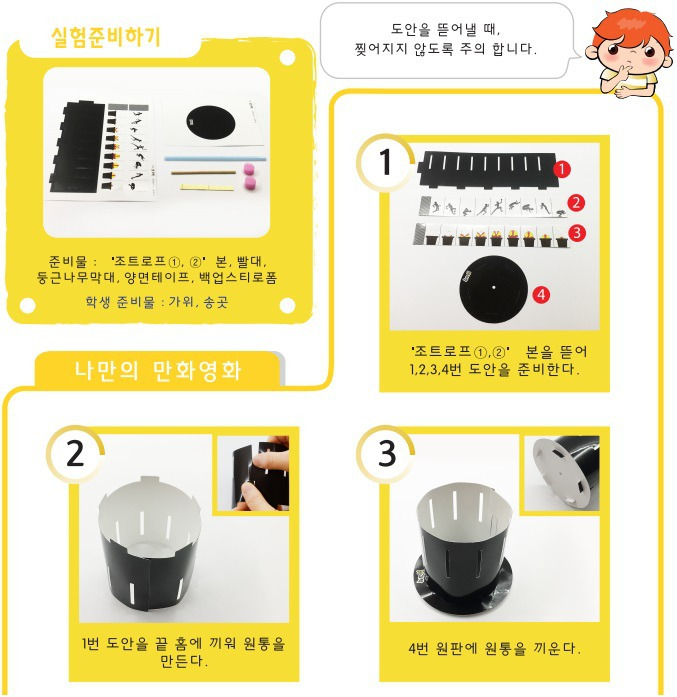 실험준비하기

준비물 : '조트로프①, ②' 본, 빨대, 둥근나무막대, 양면테이프, 백업스티로폼

학생 준비물 : 가위, 송곳

도안을 뜯어낼 때, 찢어지지 않도록 주의 합니다.

1

1
2
3
4

'조트로프①,②' 본을 뜯어 1,2,3,4번 도안을 준비한다.

나만의 만화영화

2

1번 도안을 끝 홈에 끼워 원통을 만든다.

3

4번 원판에 원통을 끼운다.