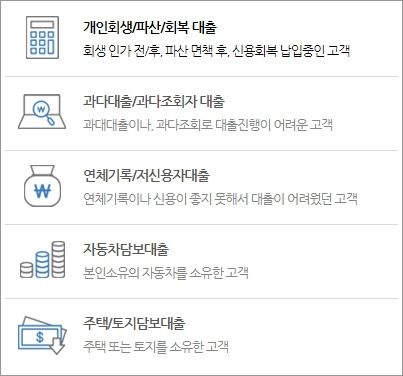 개인회생/파산/회복 대출

회생 인가 전/후, 파산 면책 후, 신용회복 납입중인 고객

과다대출/과다조회자 대출

과대대출이나, 과다조회로 대출진행이 어려운 고객

연체기록/저신용자대출

연체기록이나 신용이 좋지 못해서 대출이 어려웠던 고객

자동차담보대출

본인소유의 자동차를 소유한 고객

주택/토지담보대출

주택 또는 토지를 소유한 고객