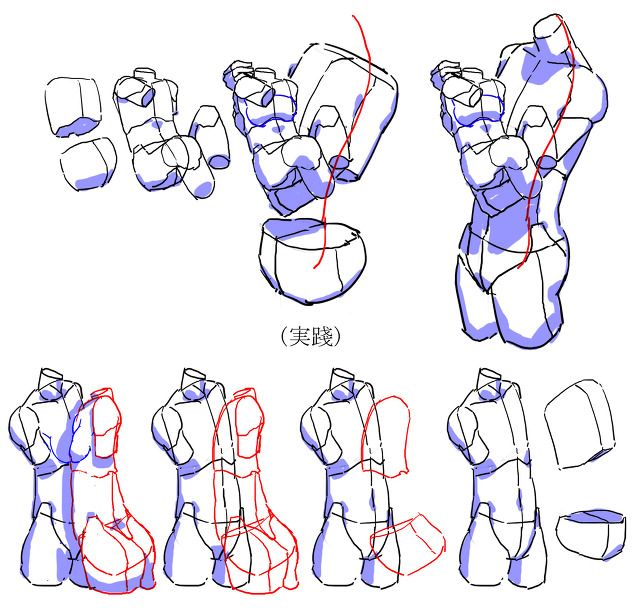 (実践)