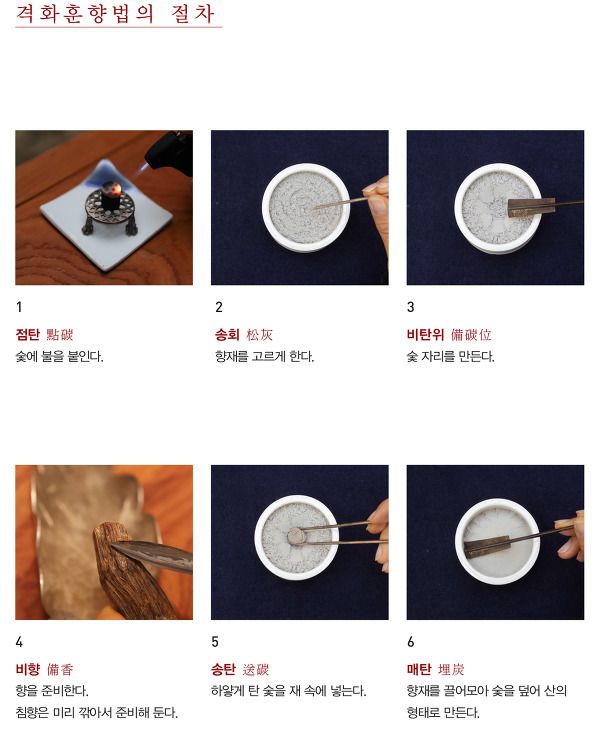 격화훈향법의 절차

1

점탄 點碳

숯에 불을 붙인다.

2

송회 松灰

향재를 고르게 한다.

3

비탄위 備碳位

숯 자리를 만든다.

4

비향 備香

향을 준비한다.

침향은 미리 깎아서 준비해 둔다.

5

송탄 送碳

하얗게 탄 숯을 재 속에 넣는다.

6

매탄 埋炭

향재를 끌어모아 숯을 덮어 산의 형태로 만든다.