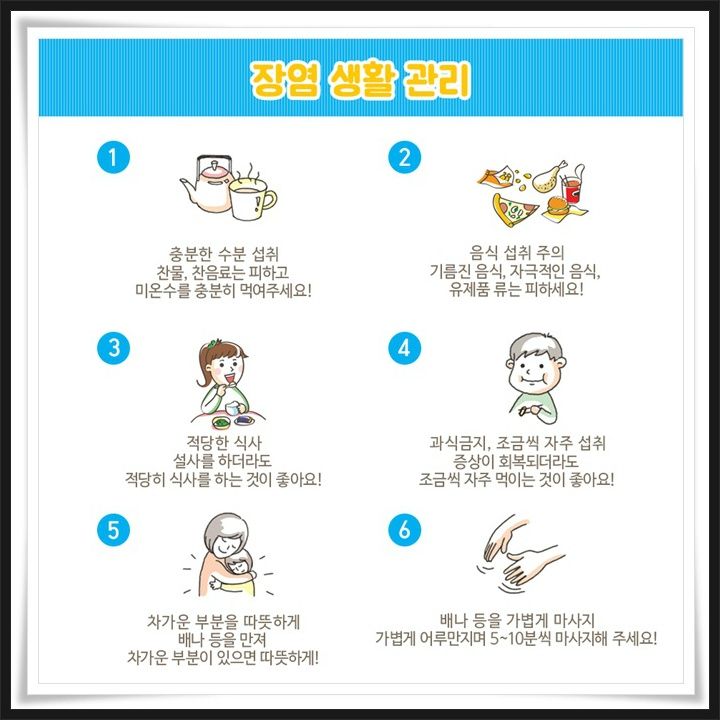 장염 생활 관리

1

충분한 수분 섭취
찬물, 찬음료는 피하고
미온수를 충분히 먹여주세요!

2

음식 섭취 주의
기름진 음식, 자극적인 음식,
유제품 류는 피하세요!

3

적당한 식사
설사를 하더라도
적당히 식사를 하는 것이 좋아요!

4

과식금지, 조금씩 자주 섭취
증상이 회복되더라도
조금씩 자주 먹이는 것이 좋아요!

5

차가운 부분을 따뜻하게
배나 등을 만져
차가운 부분이 있으면 따뜻하게!

6

배나 등을 가볍게 마사지
가볍게 어루만지며 5~10분씩 마사지해 주세요!